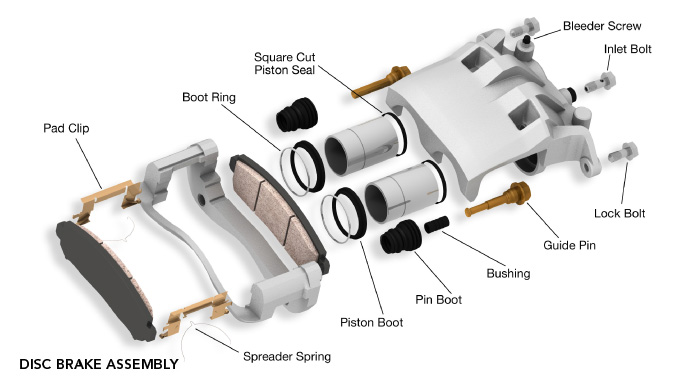 Bleeder Screw

Inlet Bolt

Square Cut
Piston Seal

Boot Ring

Pad Clip

Lock Bolt

Guide Pin

Bushing

Pin Boot

Piston Boot

Spreader Spring

DISC BRAKE ASSEMBLY